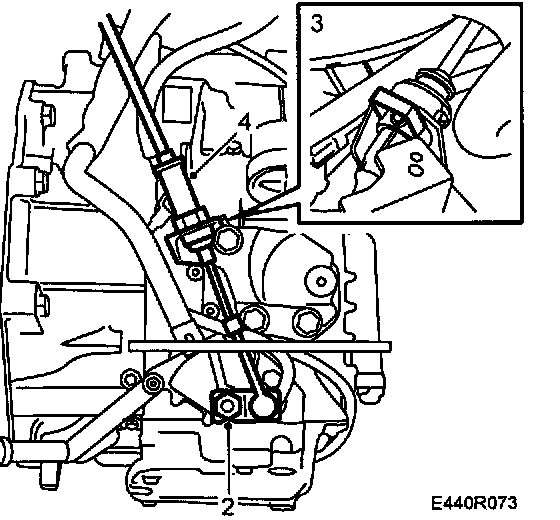 3
4
2
E440R073