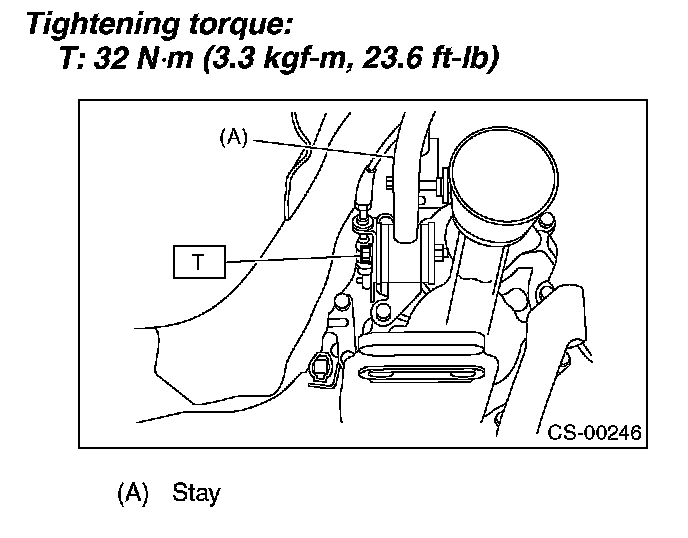 Tightening torque:
T: 32 N·m (3.3 kgf-m, 23.6 ft-lb)

(A)

T

CS-00246

(A) Stay