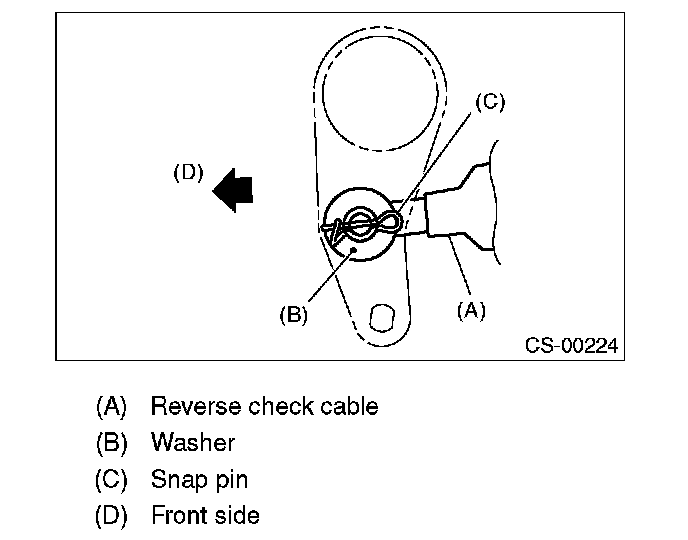 (C)
(D)
(B)
(A)
CS-00224

(A) Reverse check cable
(B) Washer
(C) Snap pin
(D) Front side