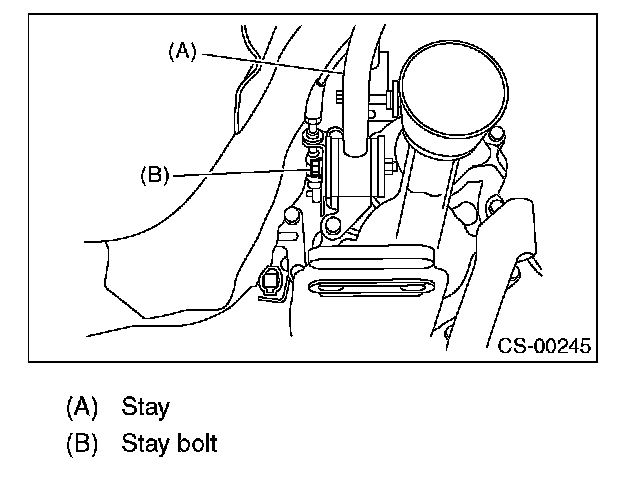 (A)
(B)
CS-00245

(A) Stay
(B) Stay bolt