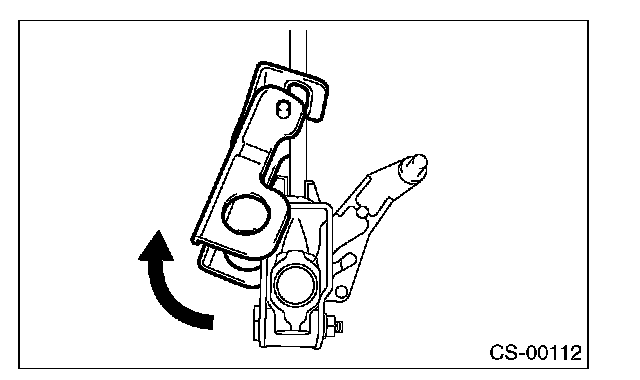 CS-00112