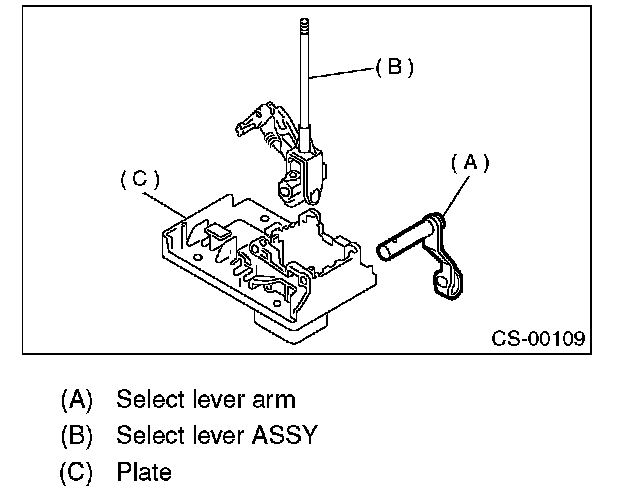 (B)

(A)

(C)

CS-00109

(A) Select lever arm

(B) Select lever ASSY

(C) Plate