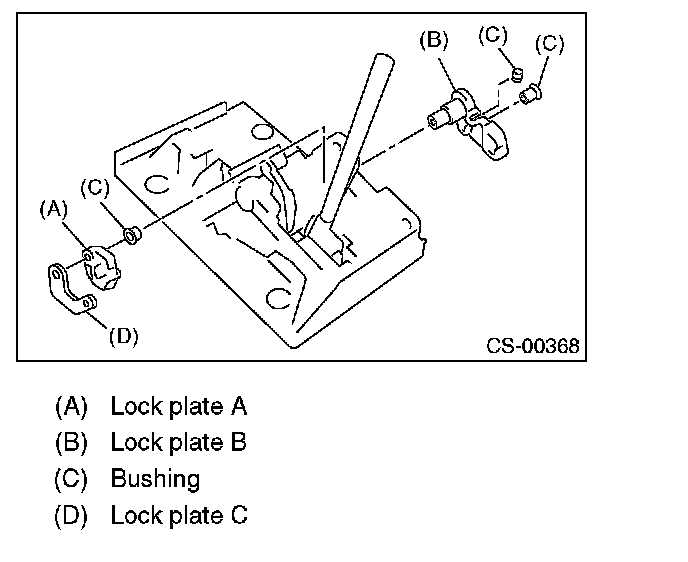 (B) (C) (C)

(C)

(A)

(D)

CS-00368

(A) Lock plate A
(B) Lock plate B
(C) Bushing
(D) Lock plate C