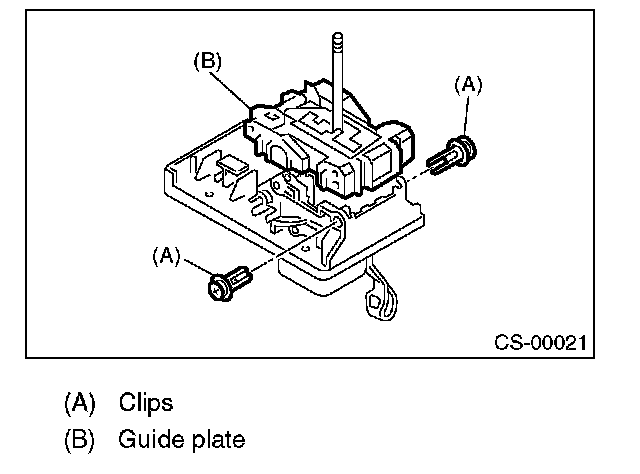 (B)
(A)
(A)
CS-00021

(A) Clips
(B) Guide plate