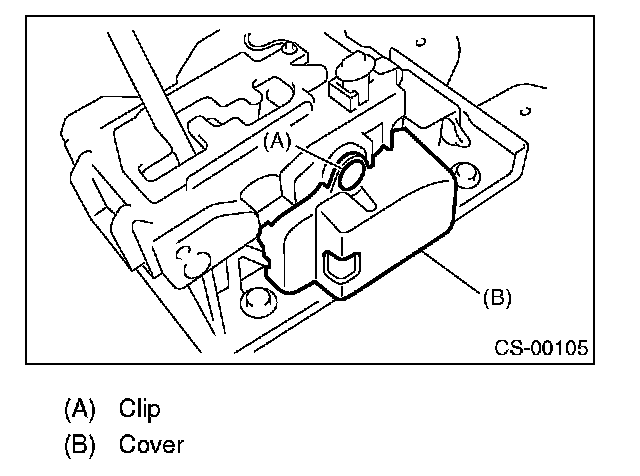 (A)

(B)

CS-00105

(A) Clip
(B) Cover