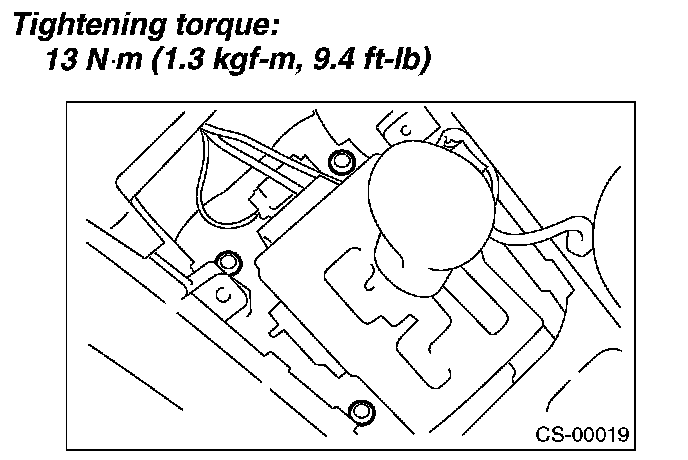 Tightening torque:
13 N·m (1.3 kgf-m, 9.4 ft-lb)

CS-00019