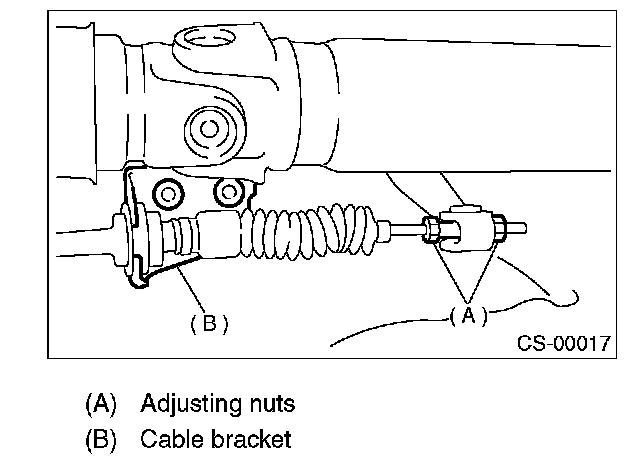 (B)

(A)

CS-00017

(A) Adjusting nuts

(B) Cable bracket