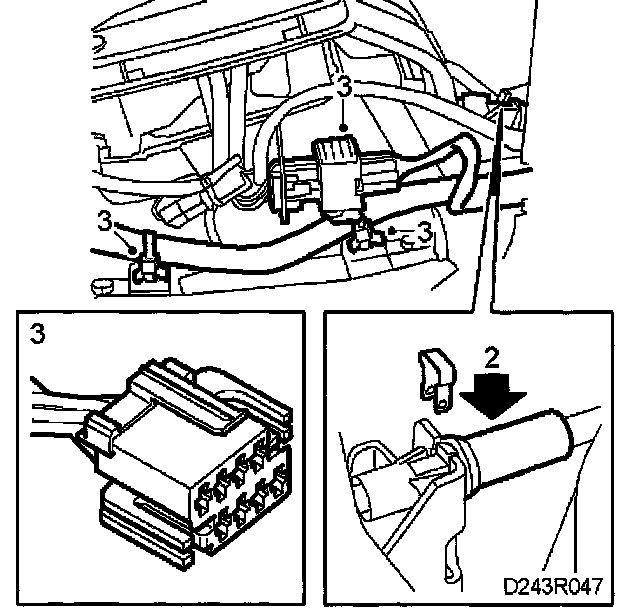 3
3
3
3
2
D243R047