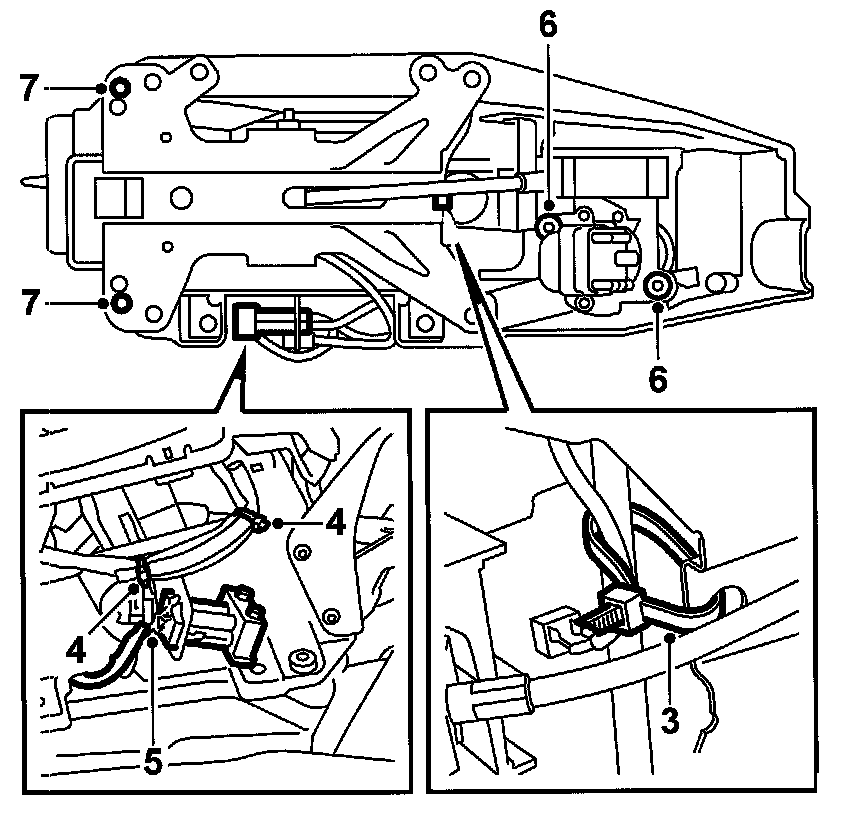 7
6
7
6
4
4
5
3