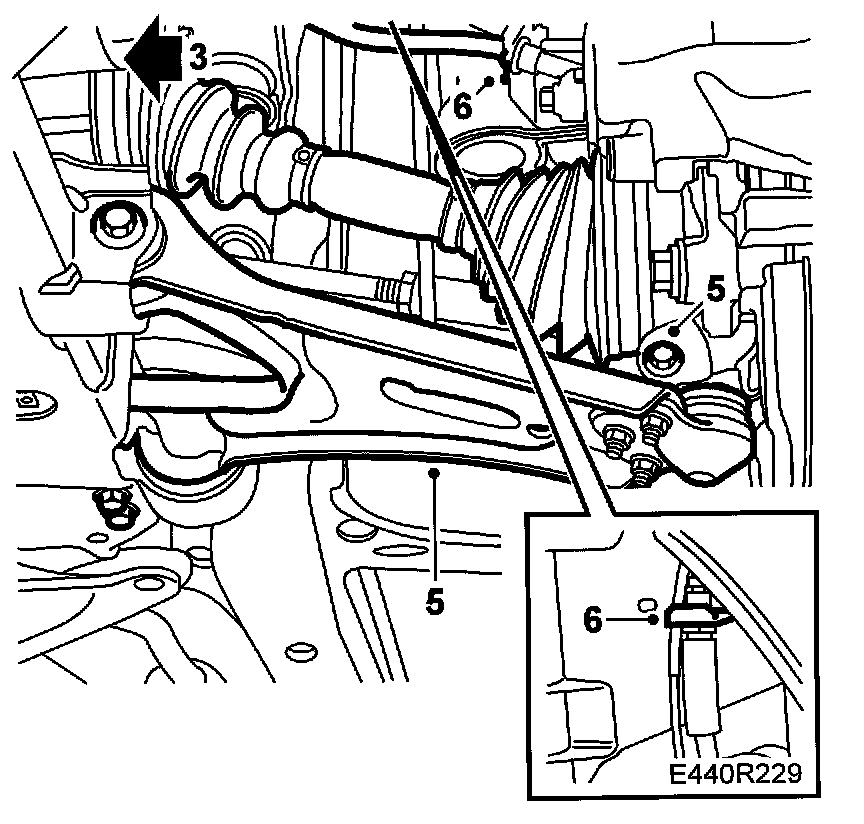 3
6
5
5
6
E440R229