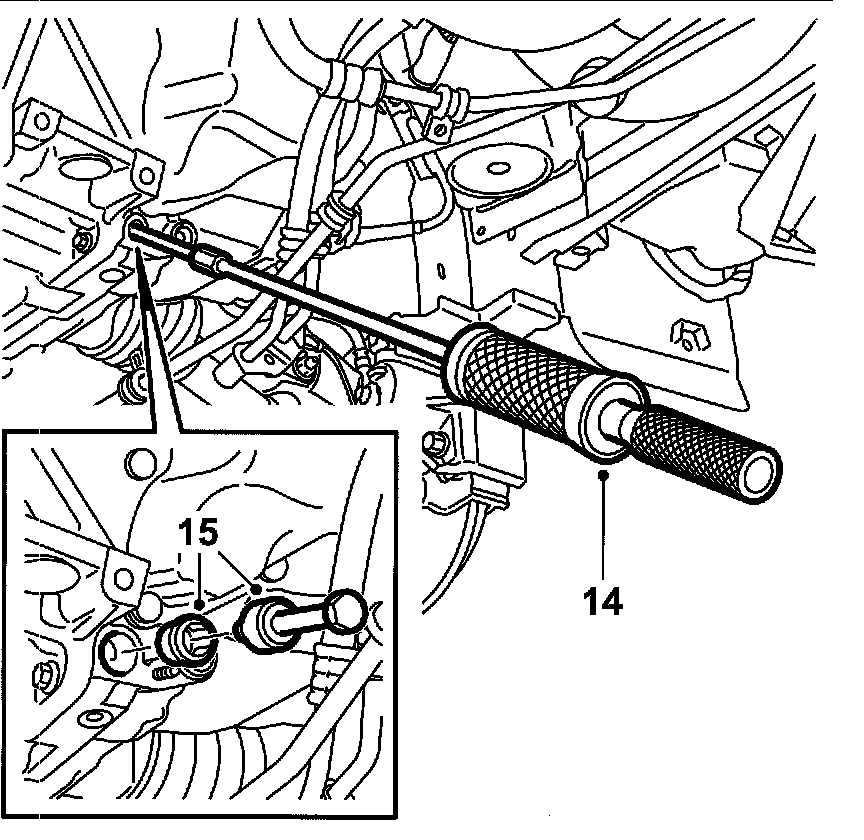 15

14