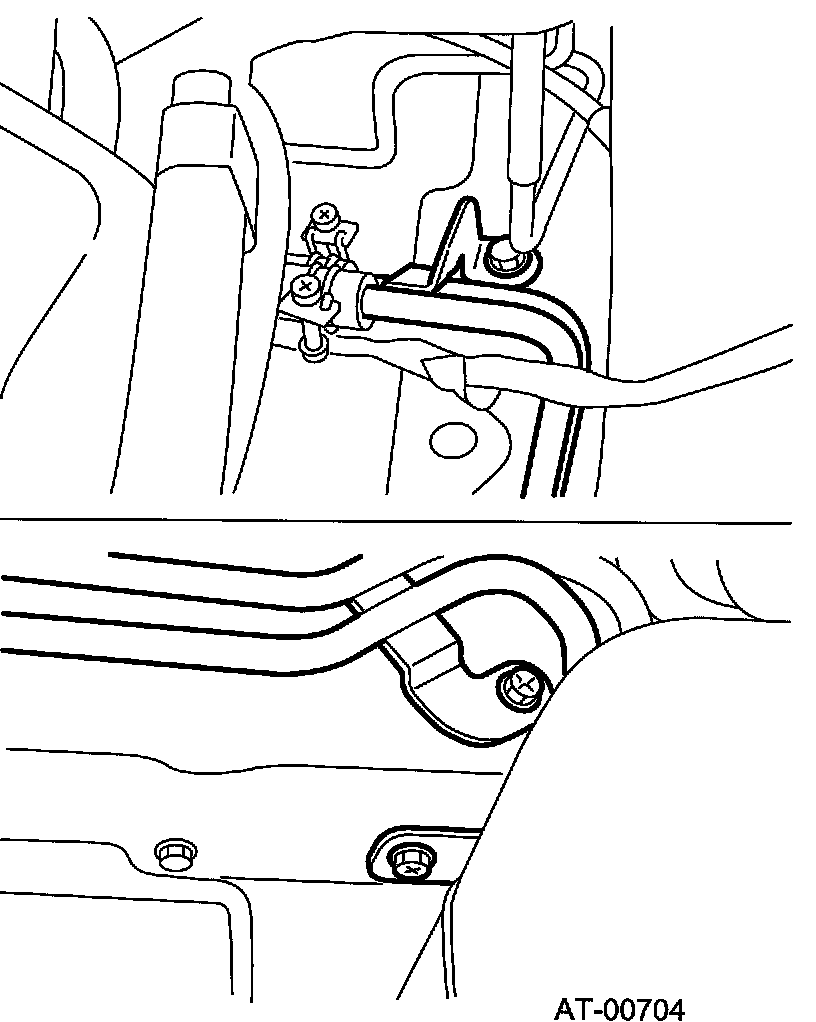 AT-00704