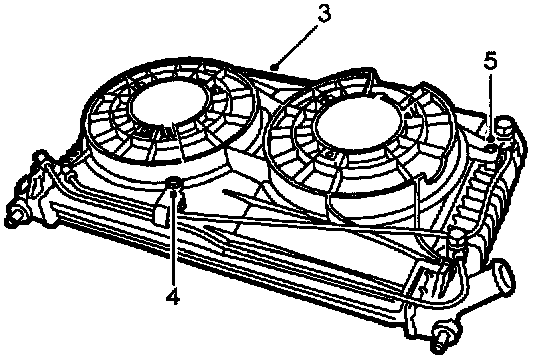 3
5
4