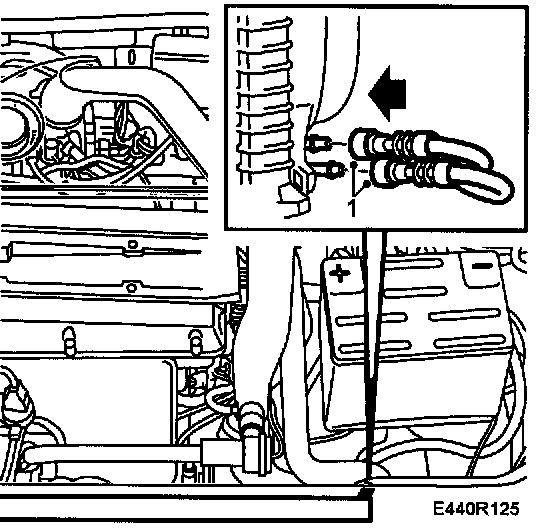 1

+

−

E440R125