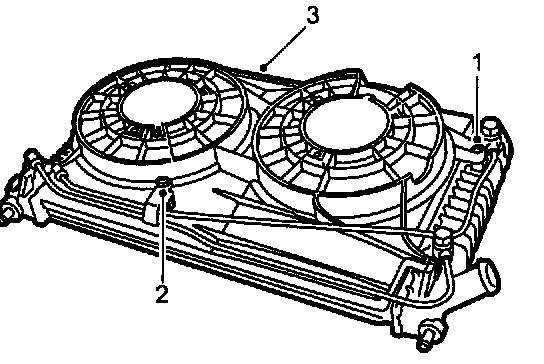 3
1
2