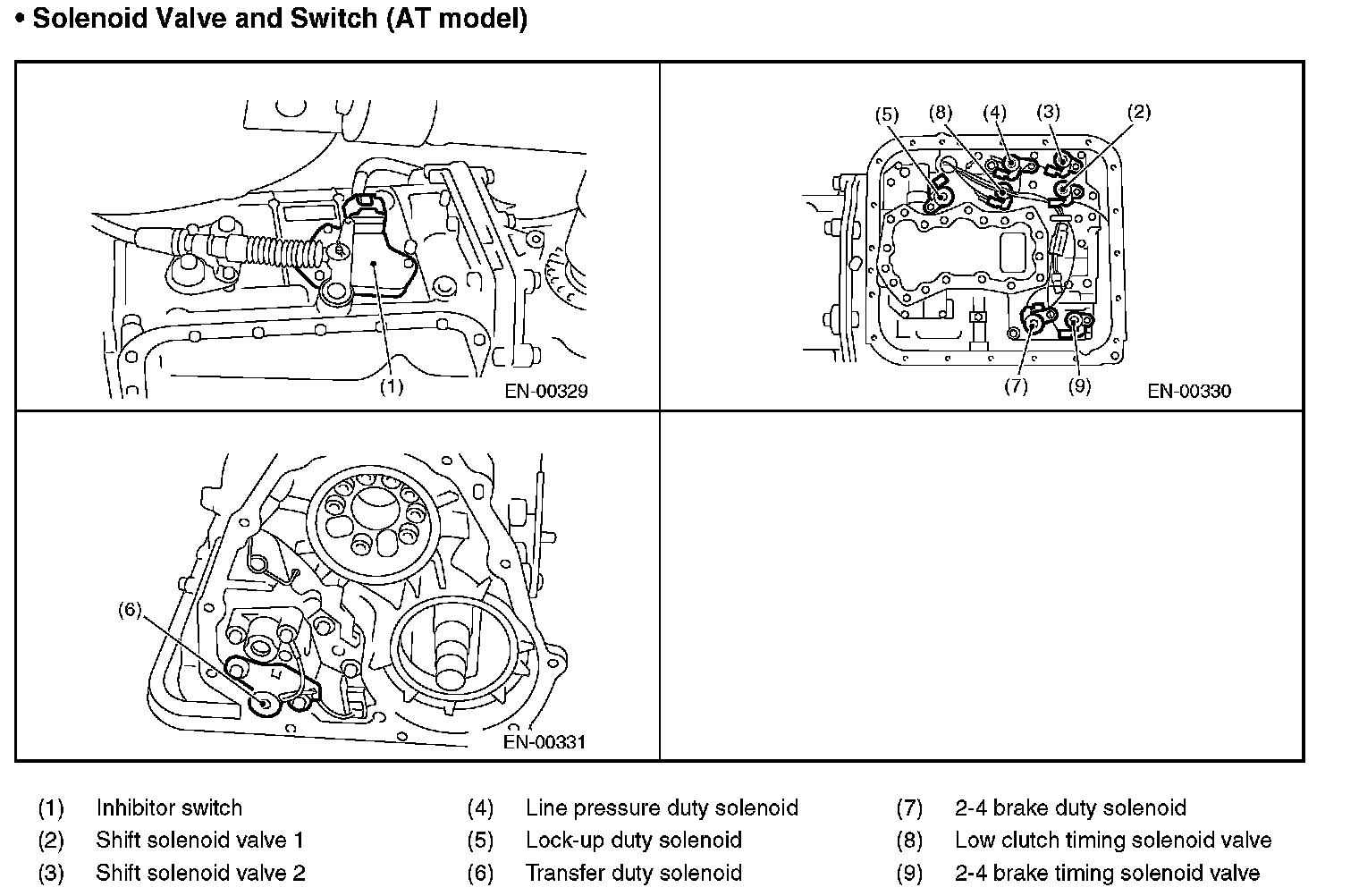 • Solenoid Valve and Switch (AT model)

(1)

EN-00329

(5) (8) (4) (3) (2)

(7) (9)

EN-00330

(6)

EN-00331

(1) Inhibitor switch
(2) Shift solenoid valve 1
(3) Shift solenoid valve 2
(4) Line pressure duty solenoid
(5) Lock-up duty solenoid
(6) Transfer duty solenoid
(7) 2-4 brake duty solenoid
(8) Low clutch timing solenoid valve
(9) 2-4 brake timing solenoid valve