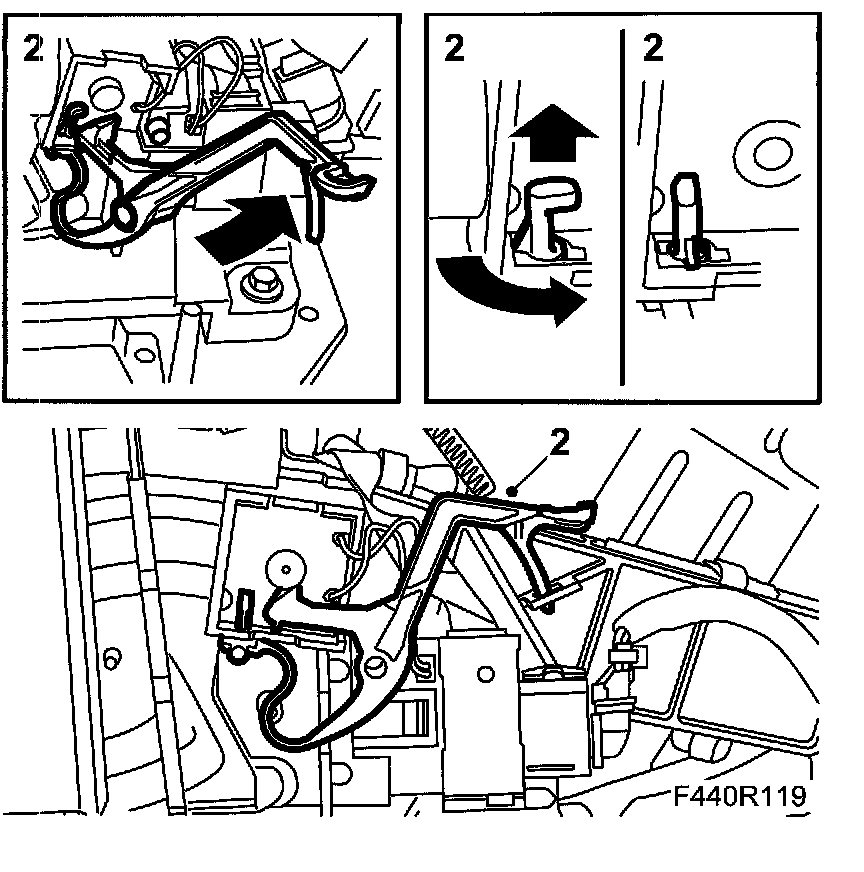 2

2

2

2

F440R119