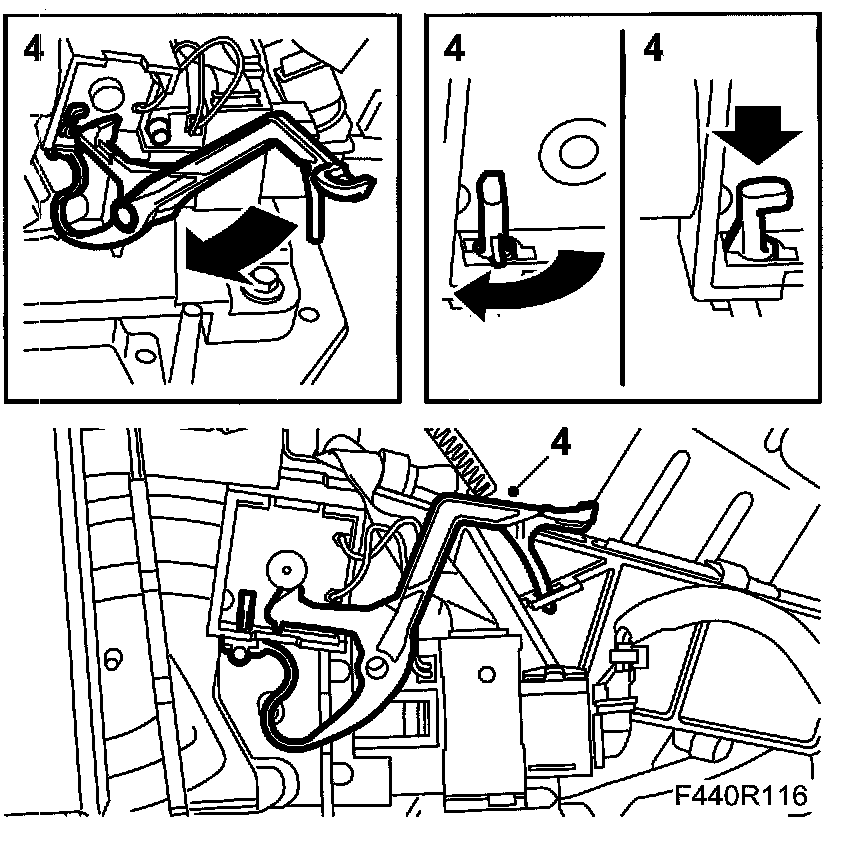 4

4

4

4

F440R116