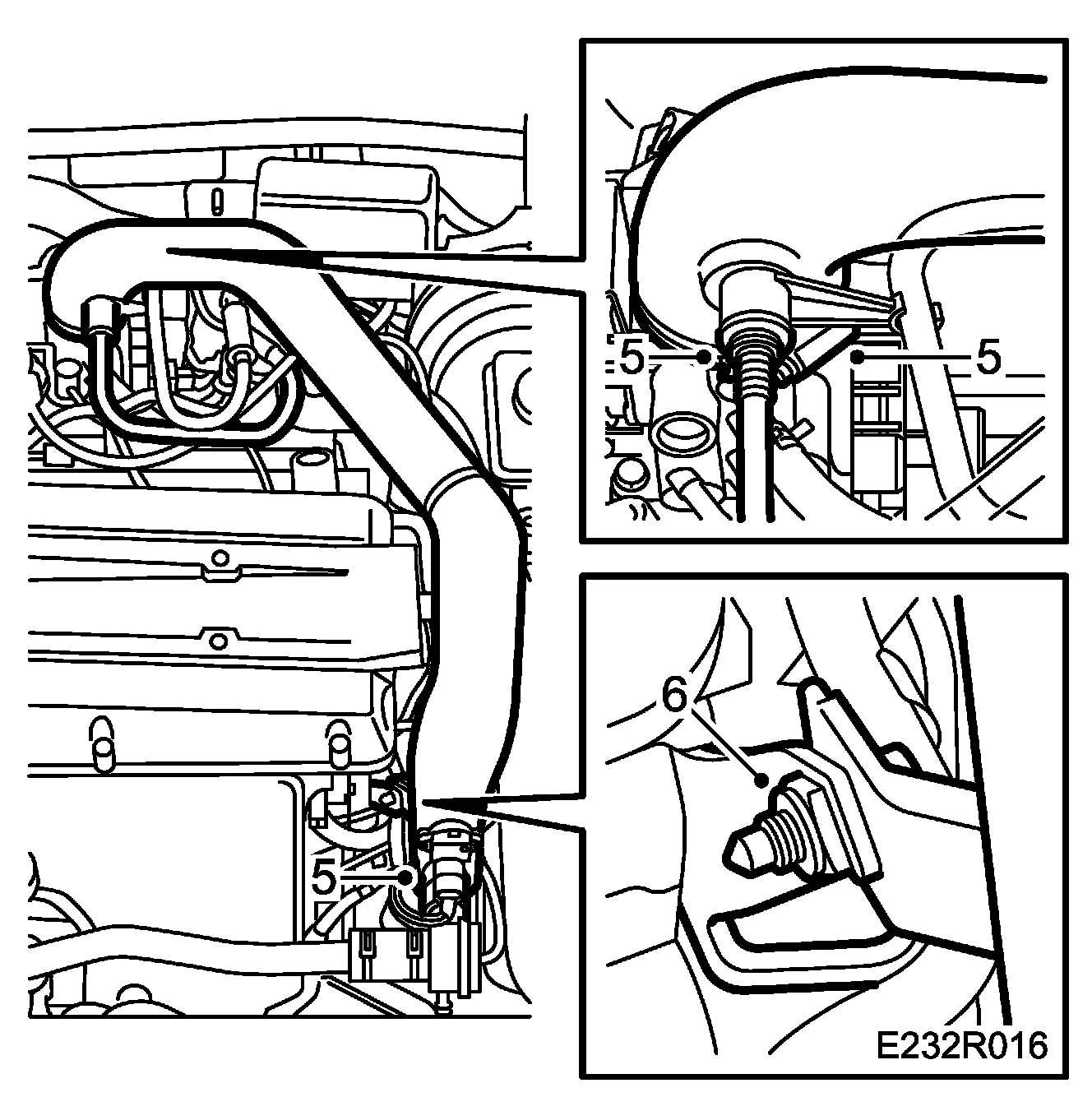 5
5
6
5
E232R016