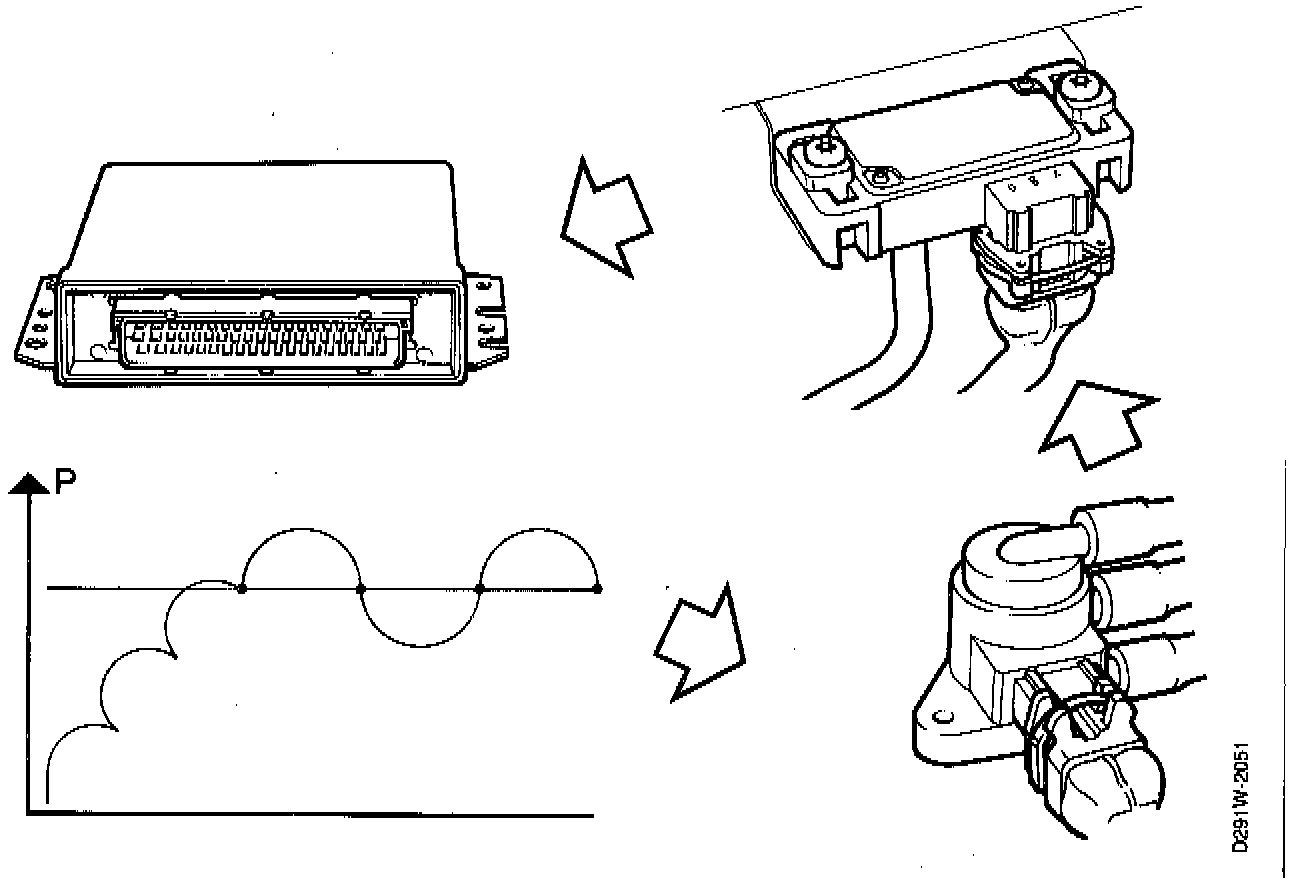 P

D291W-2051