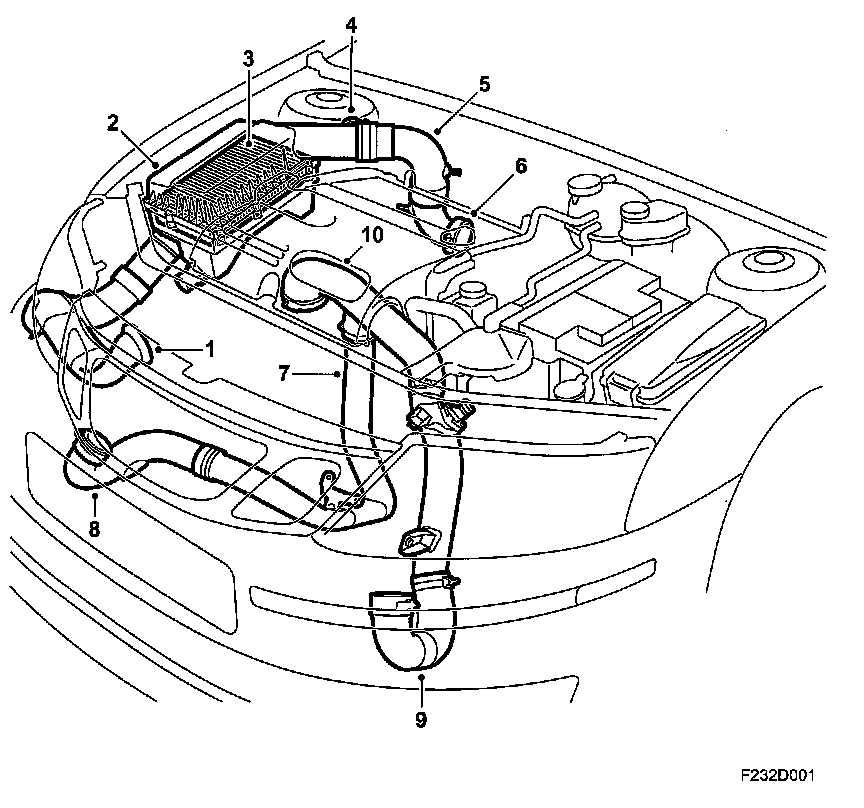 4
3
5
2
6
10
1
7
8
9
F232D001