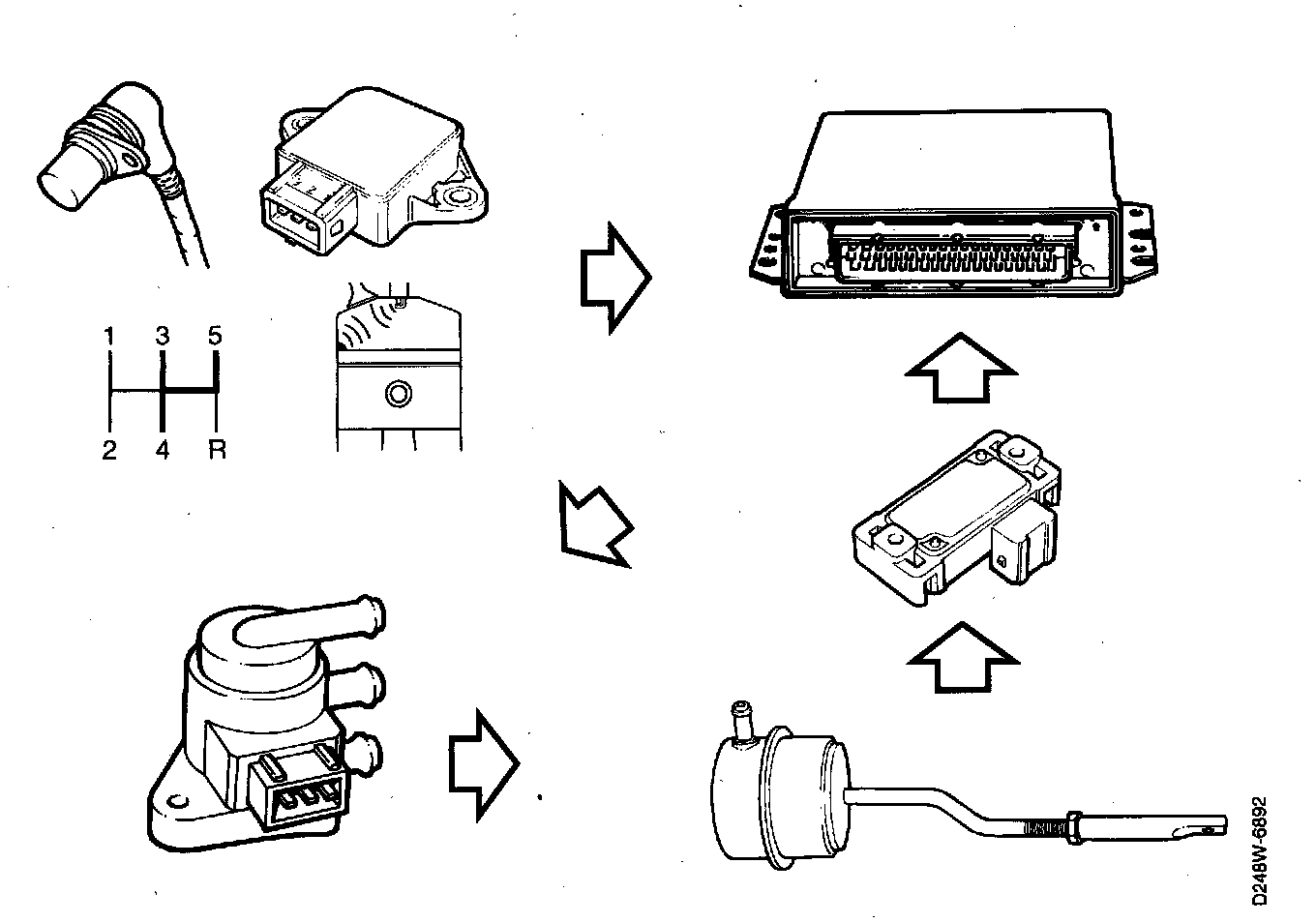 1 3 5
2 4 R

D248W-6892