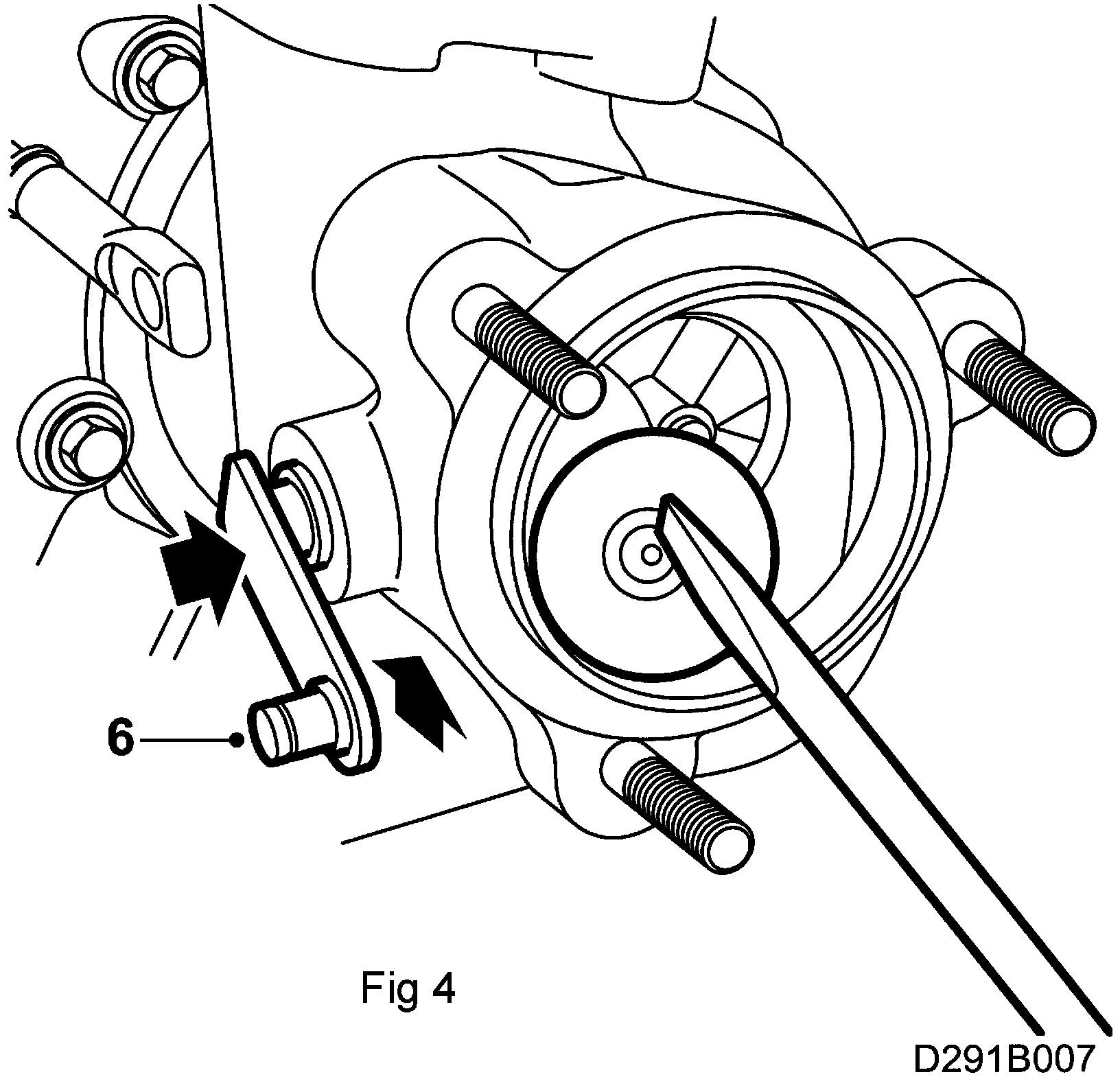 6

Fig 4

D291B007