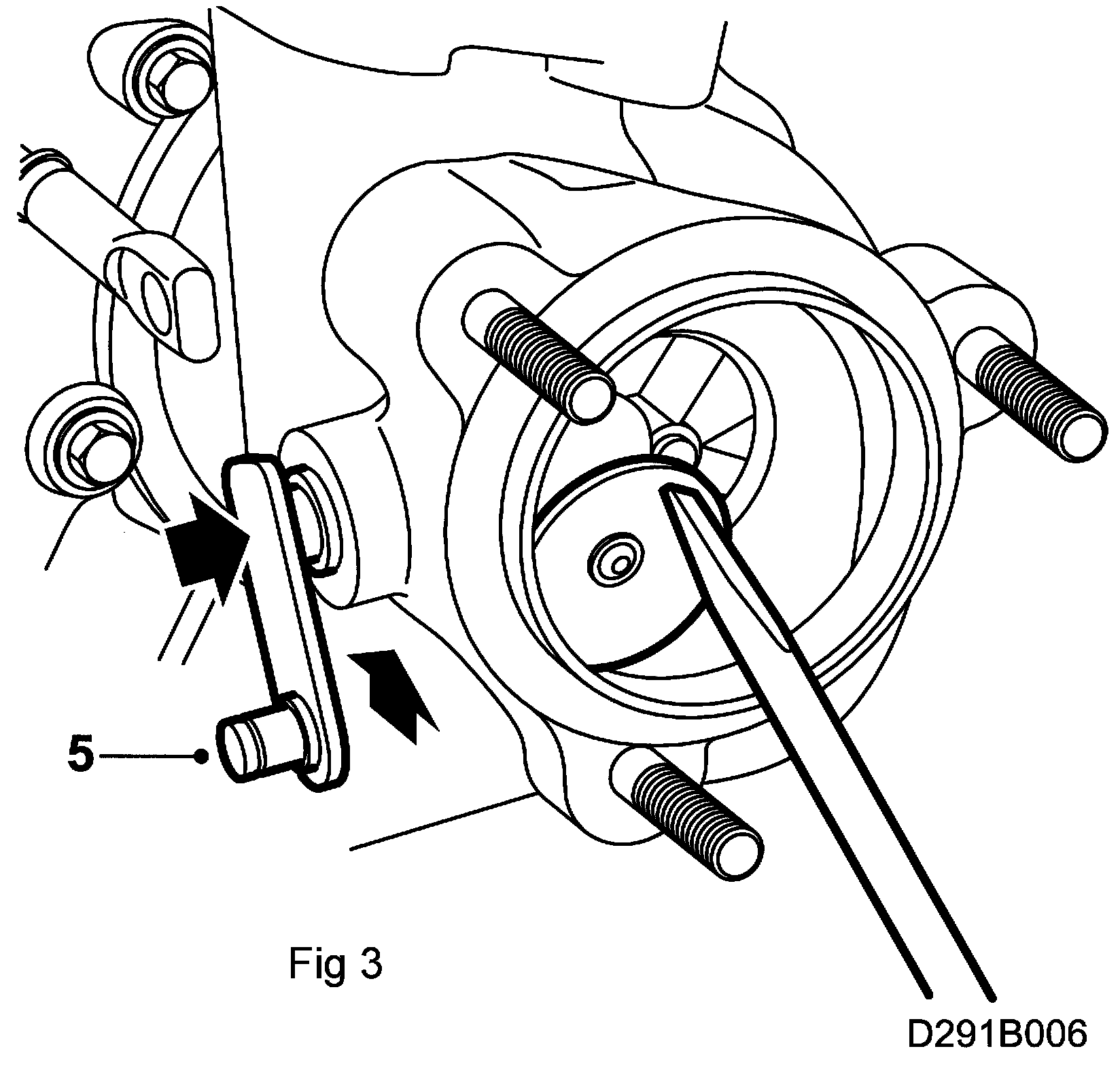 5

Fig 3

D291B006