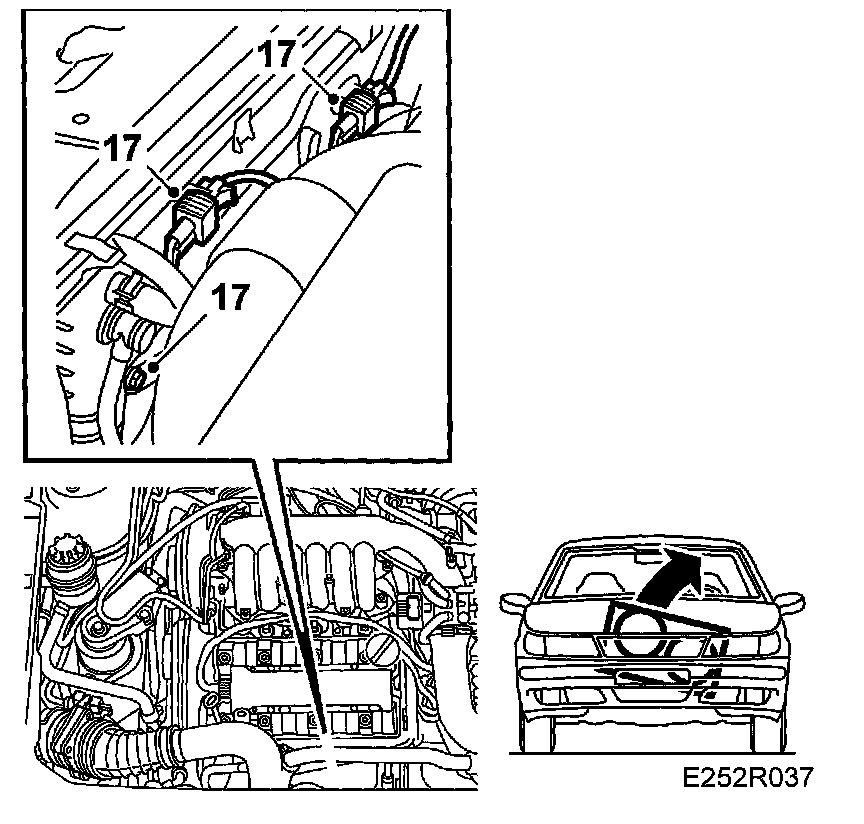 17
17
17
E252R037