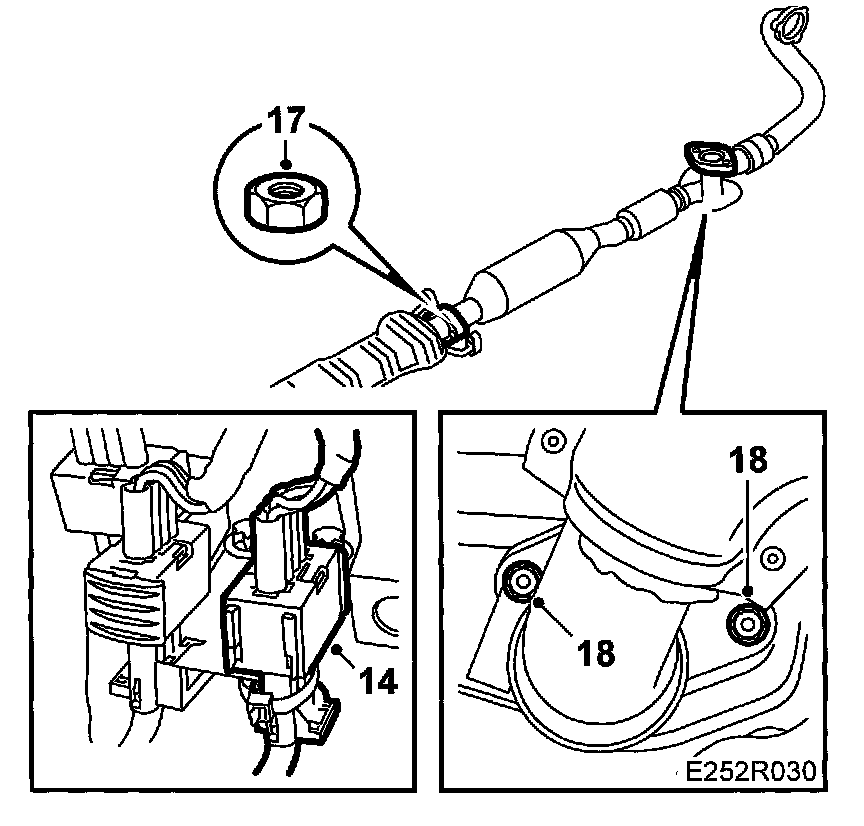 17

14

18

18

E252R030