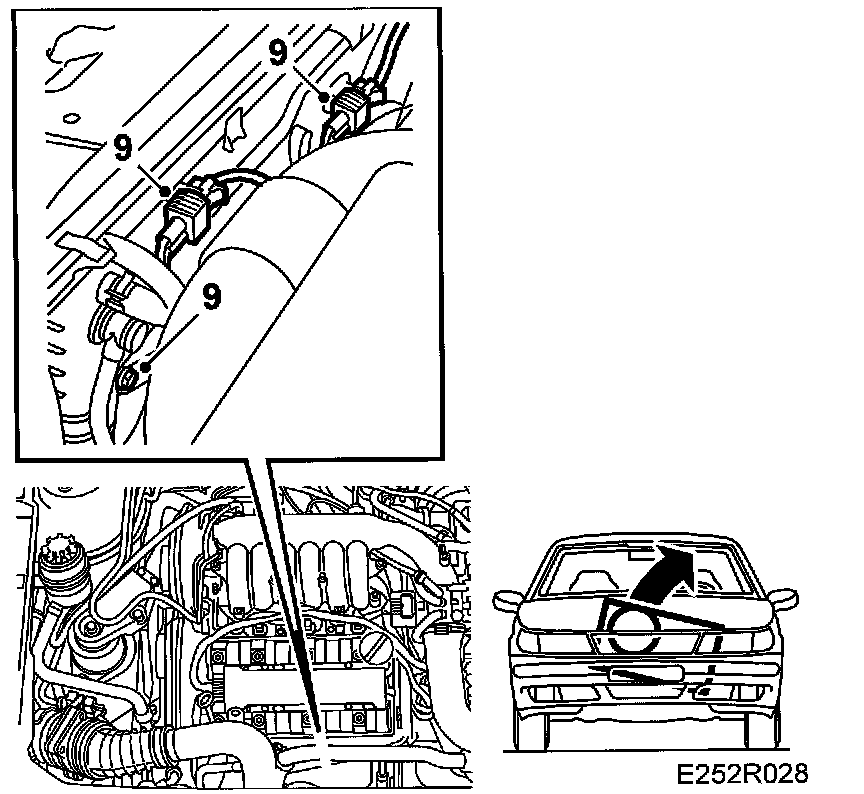 9

9

9

E252R028