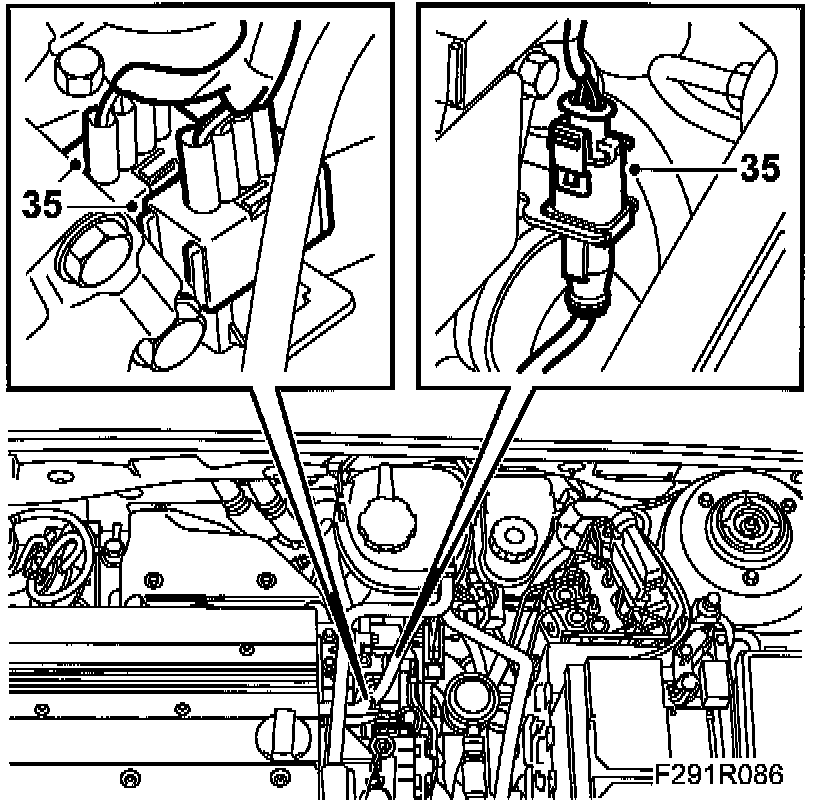 35

35

F291R086