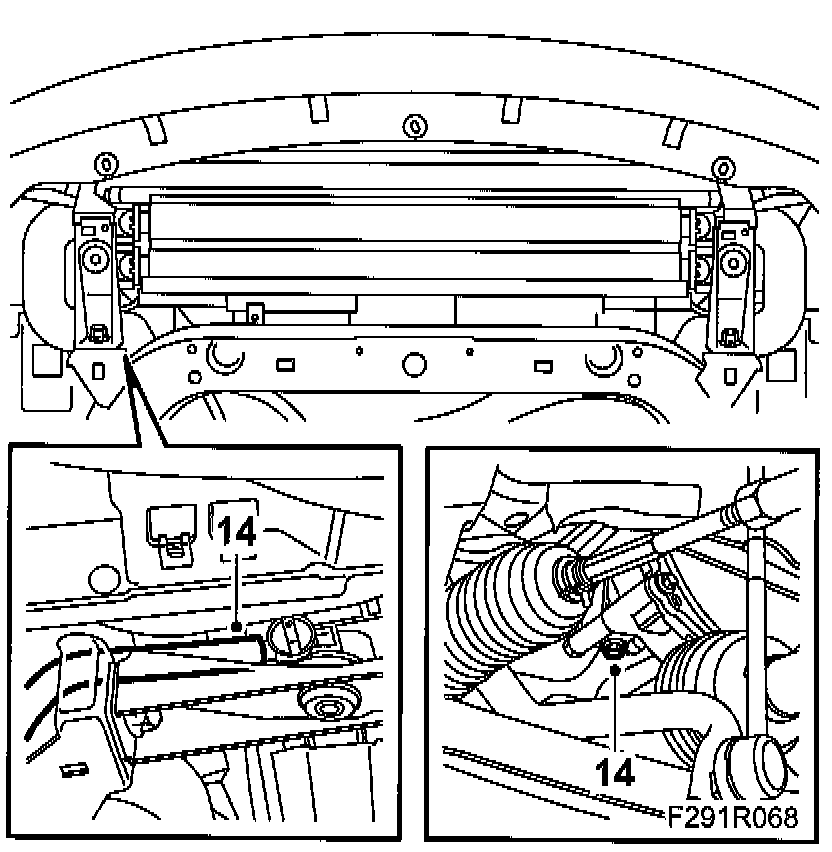 14

14

F291R068