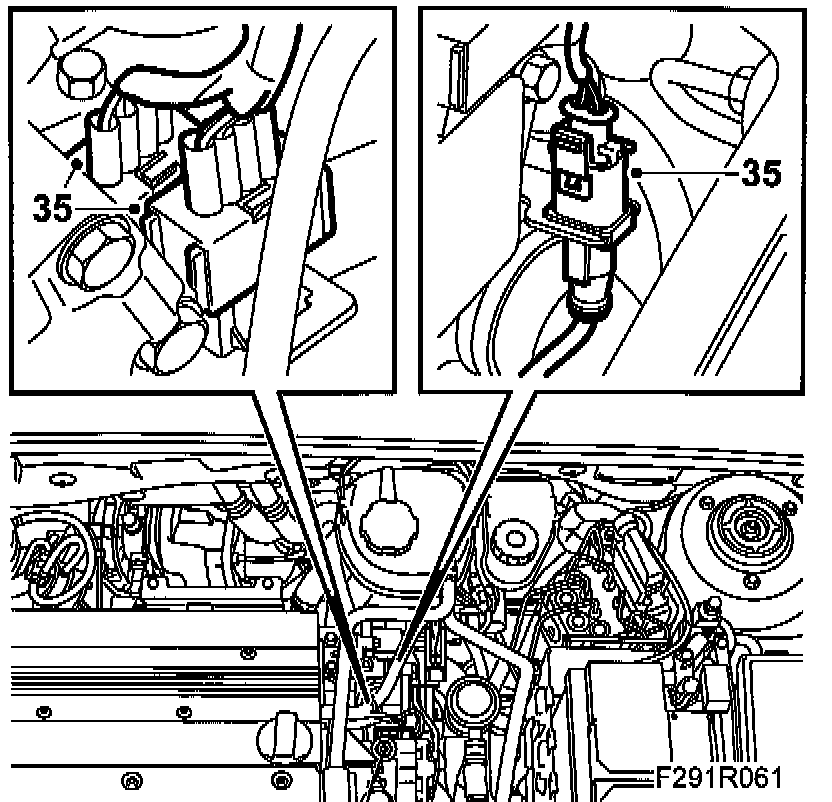 35
35
F291R061