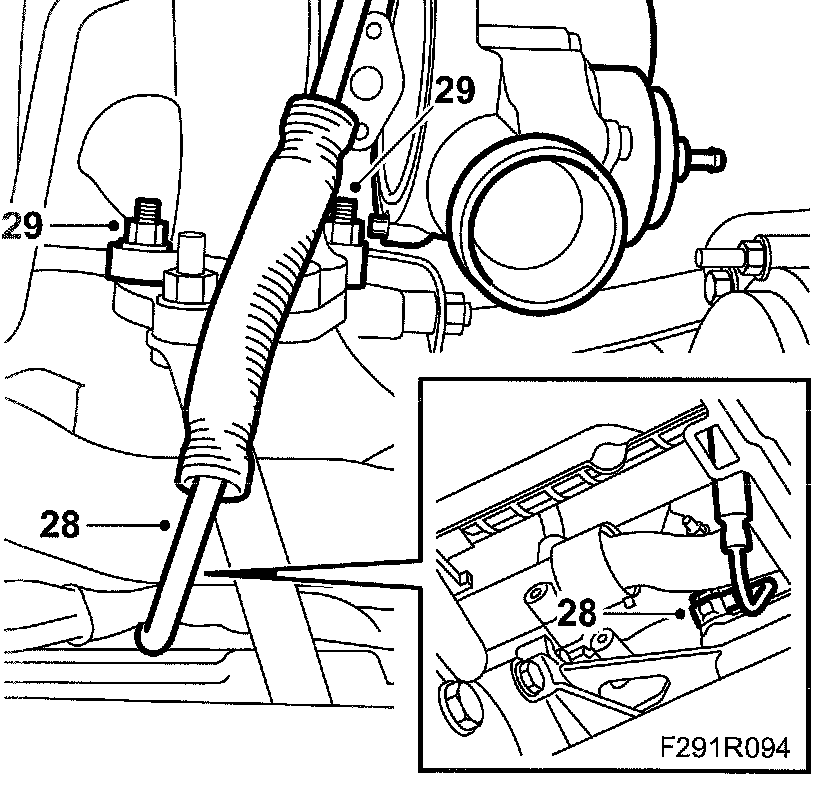 29
29
28
28
F291R094