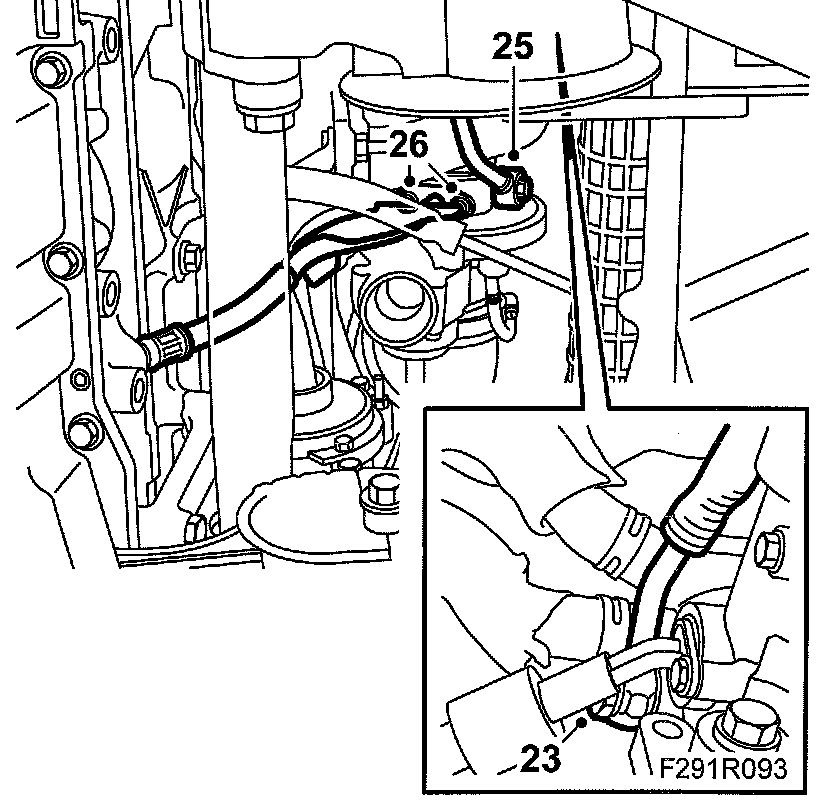 25
26
23
F291R093