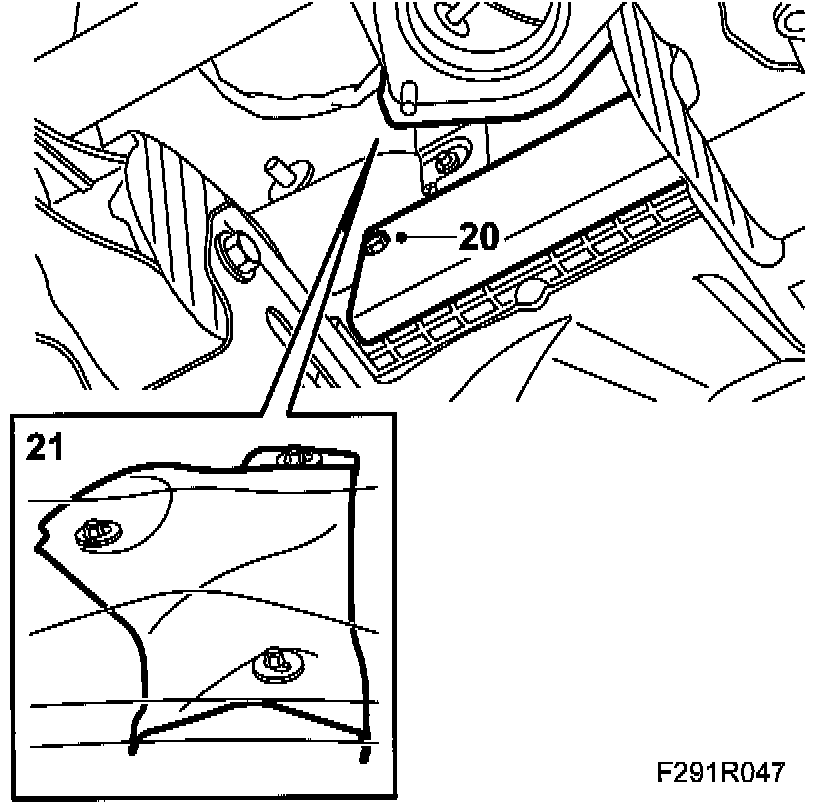 20
21
F291R047