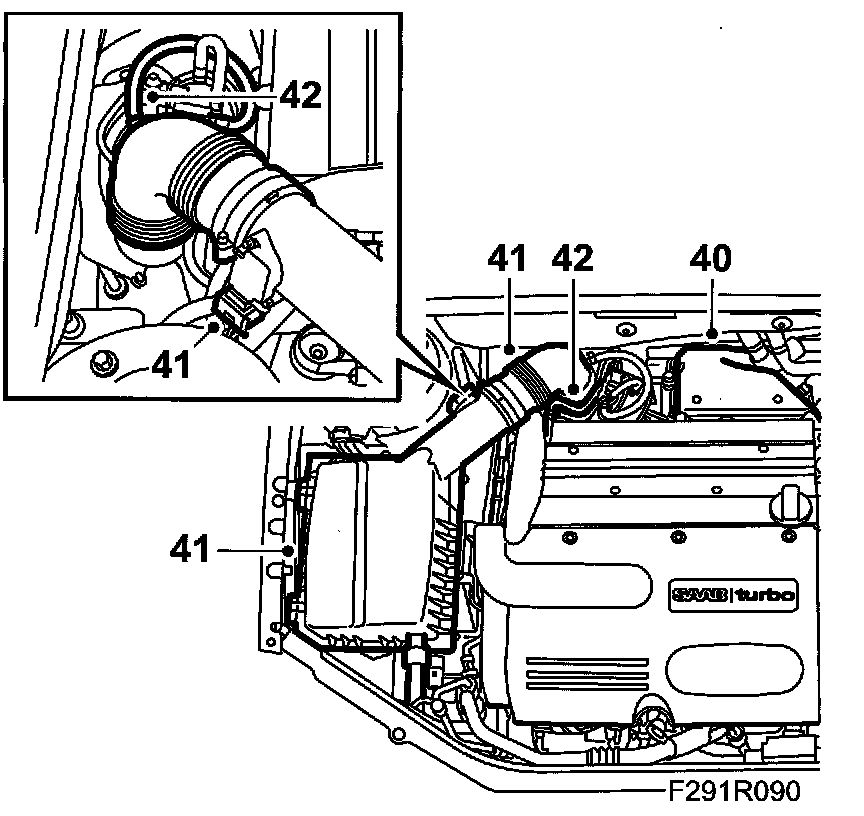 42
41
41
42
40
41
SAAB turbo
F291R090