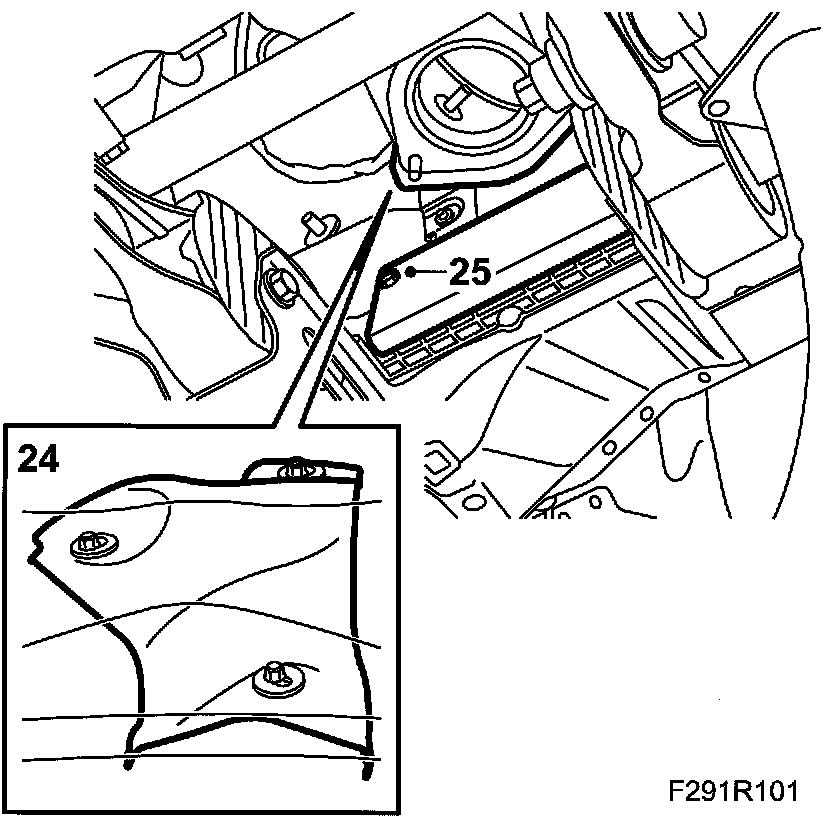 25

24

F291R101