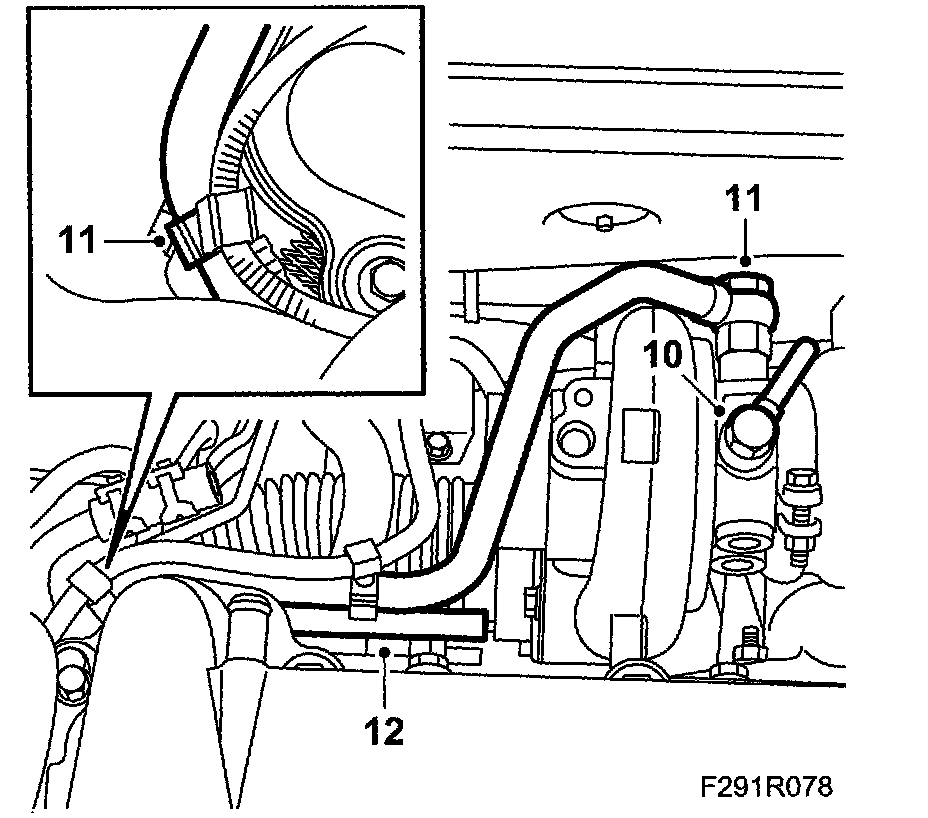 11

11

10

12

F291R078