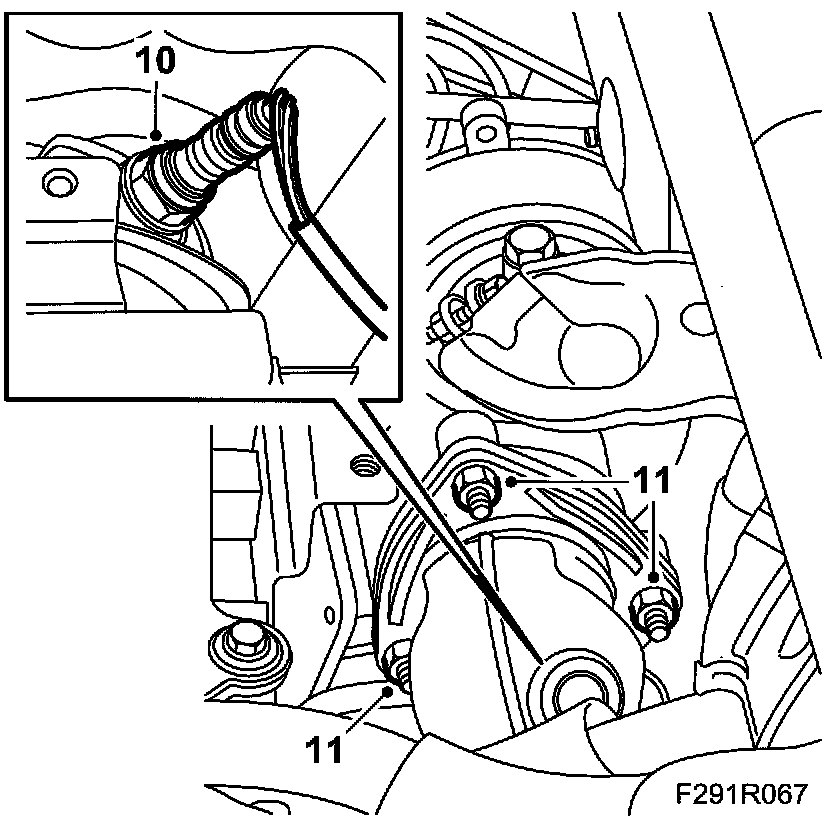 10

11

11

F291R067