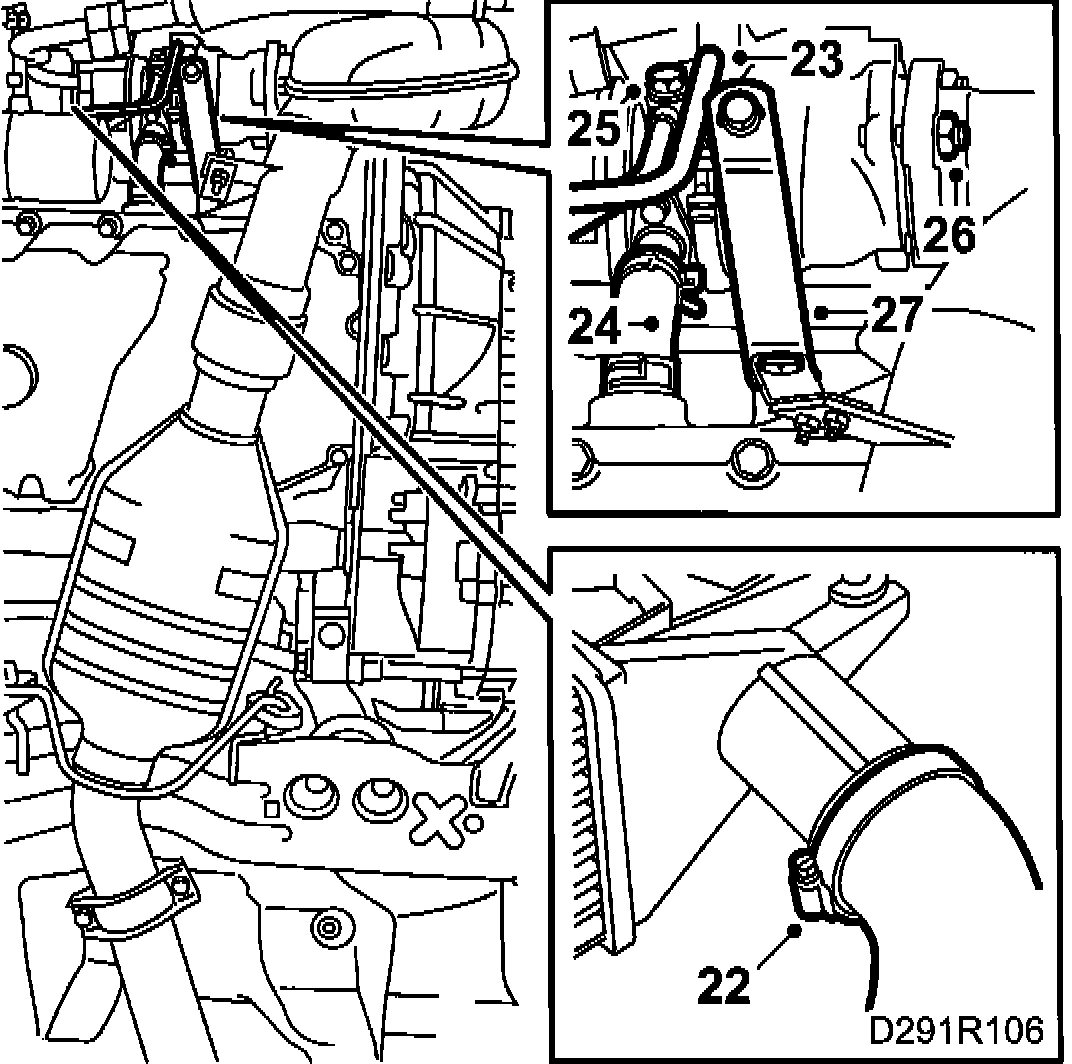 23
25
26
24
27
22
D291R106