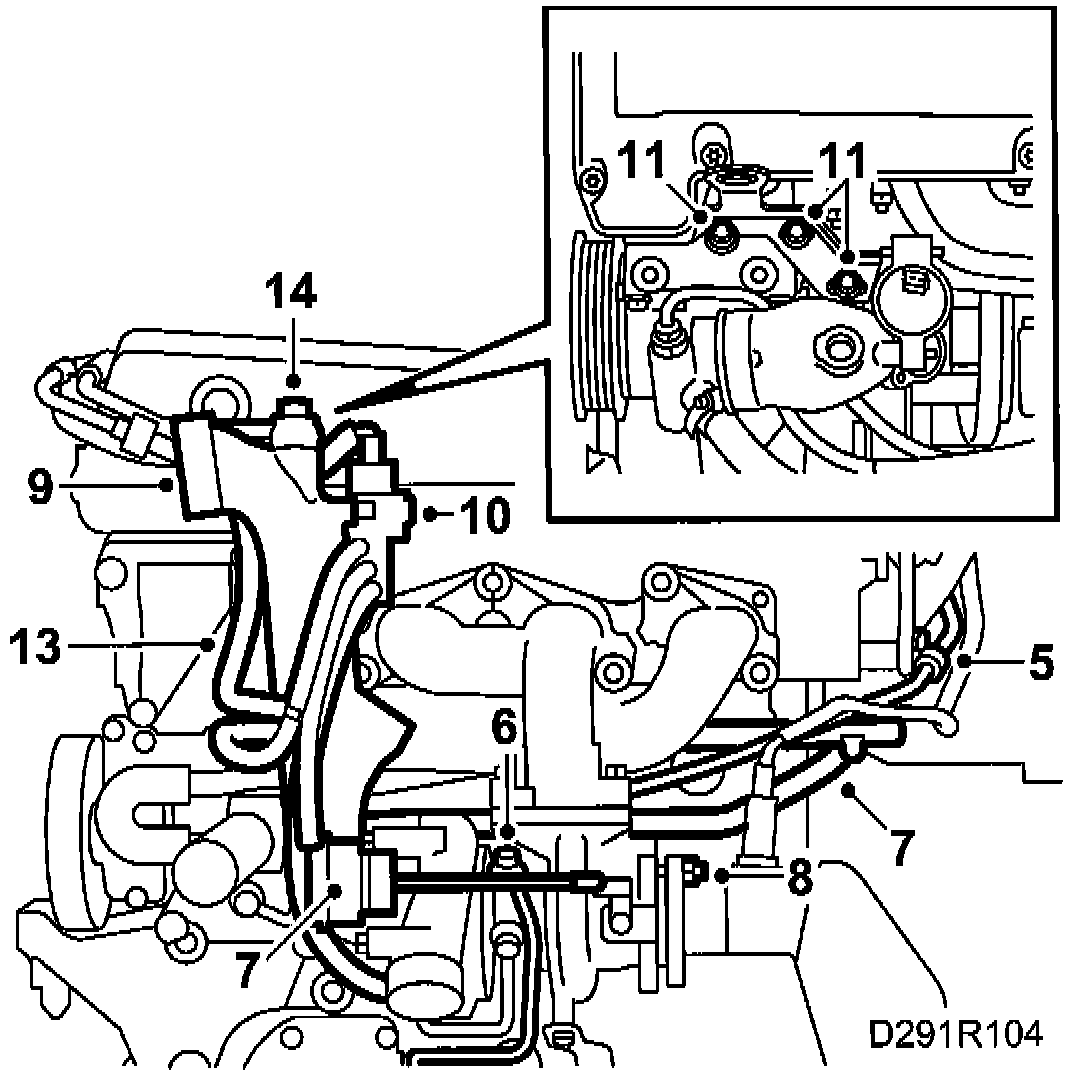 11
11
14
9
10
13
5
6
7
7
8
D291R104