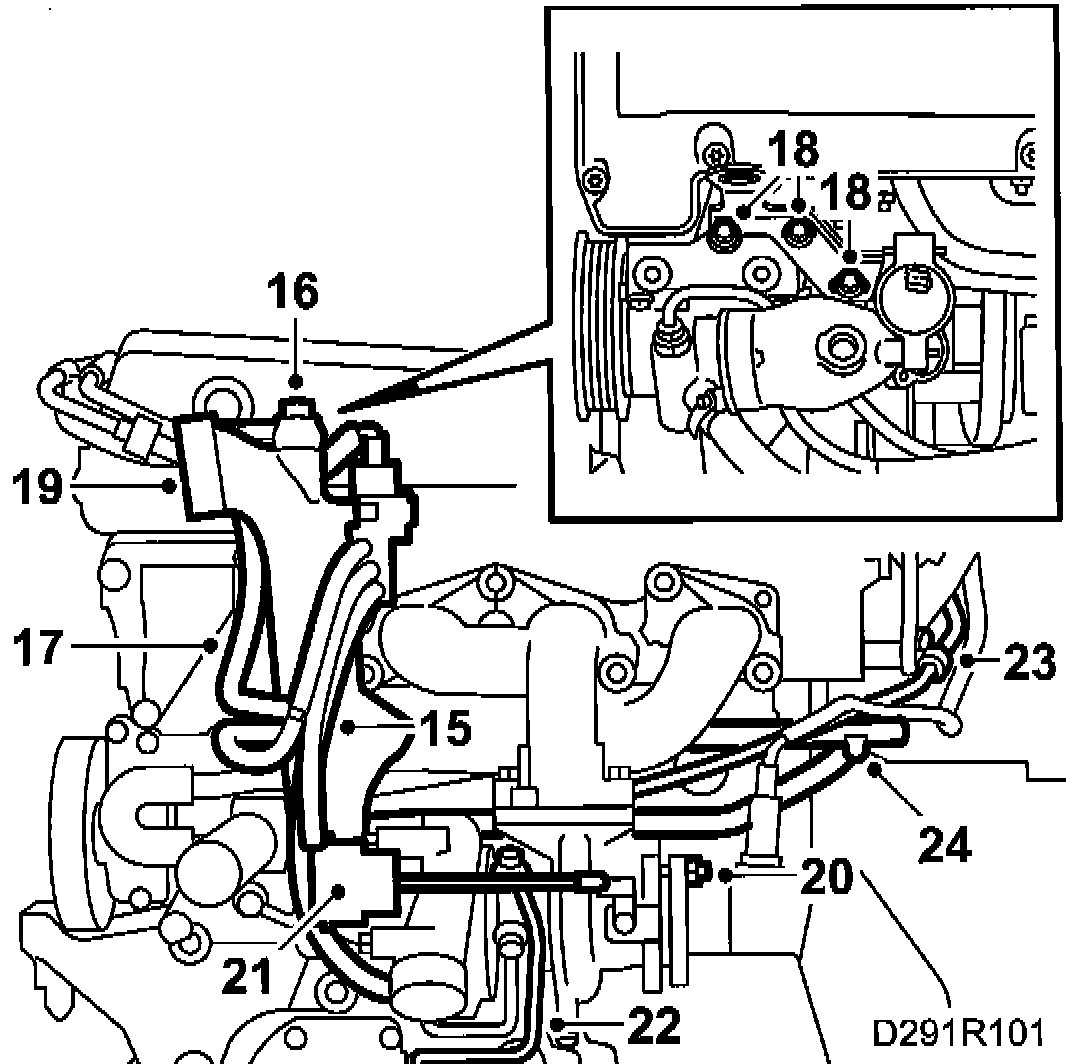 18
18
16
19
17
15
23
24
20
21
22
D291R101