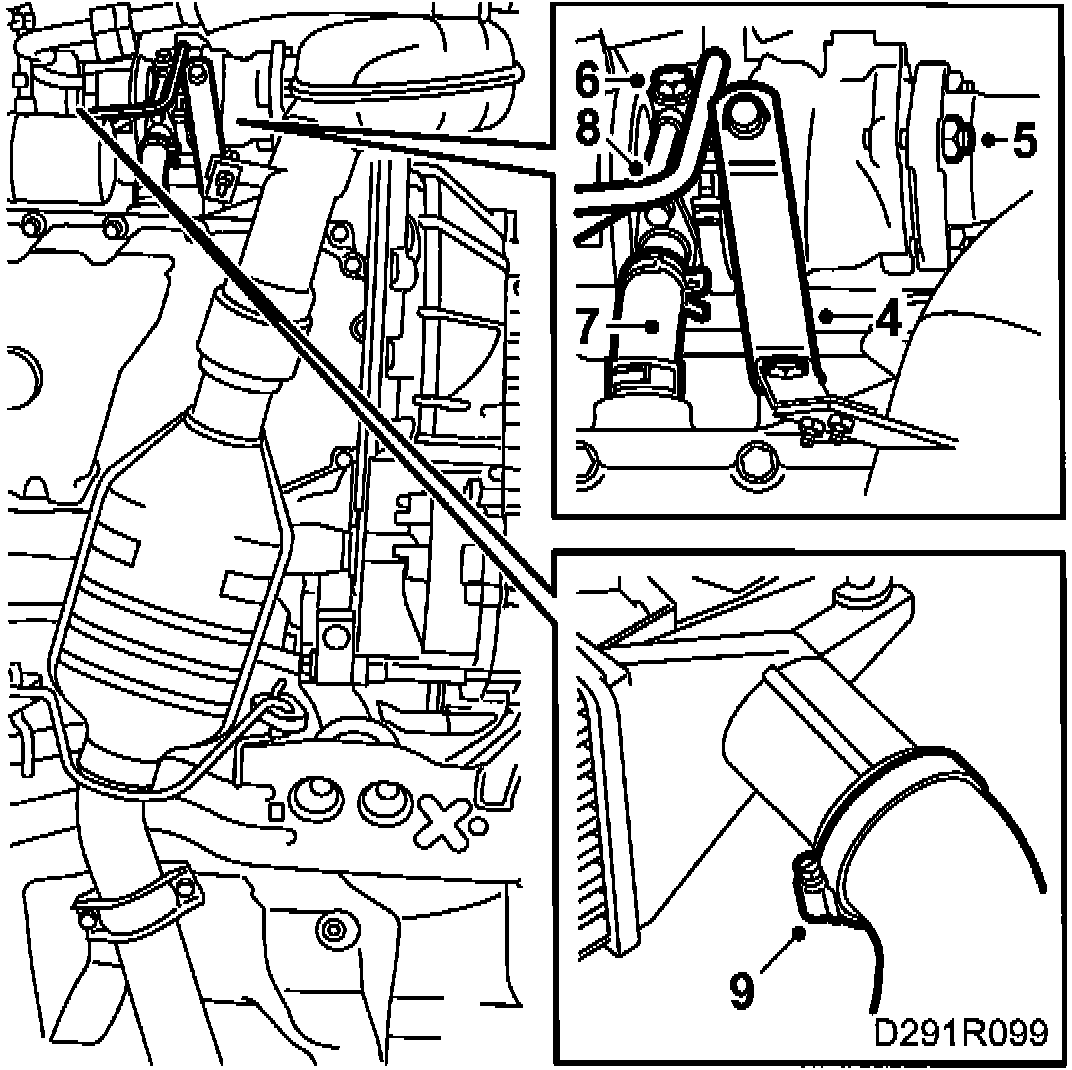 6
8
5
7
4
9
D291R099