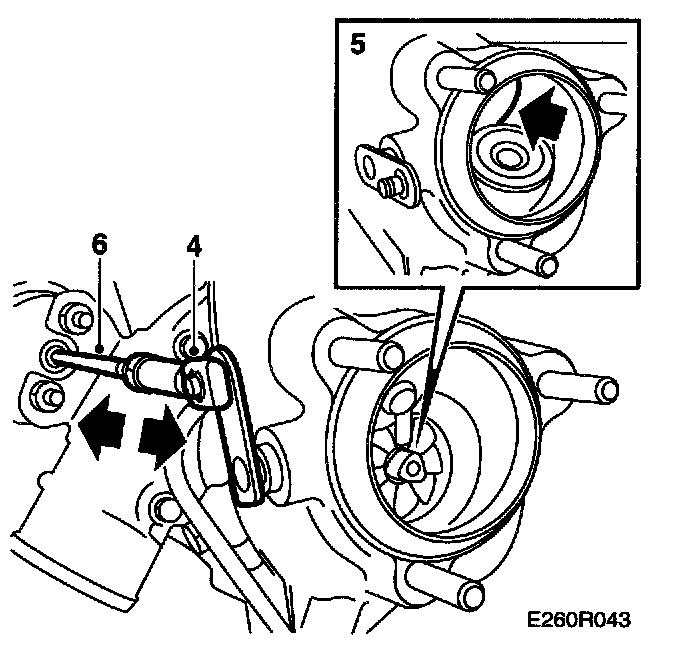 5
6
4
E260R043