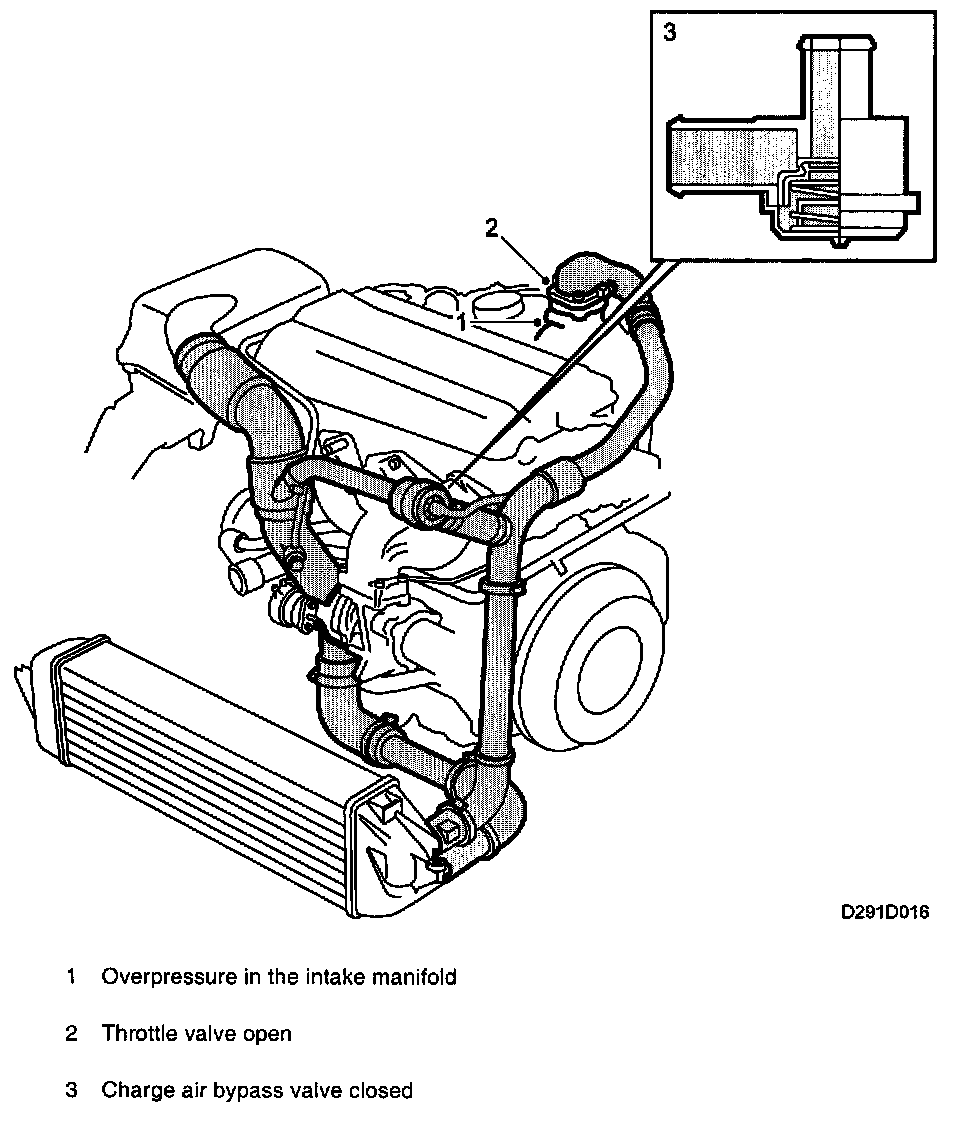 3

2

1

D291D016

1 Overpressure in the intake manifold

2 Throttle valve open

3 Charge air bypass valve closed