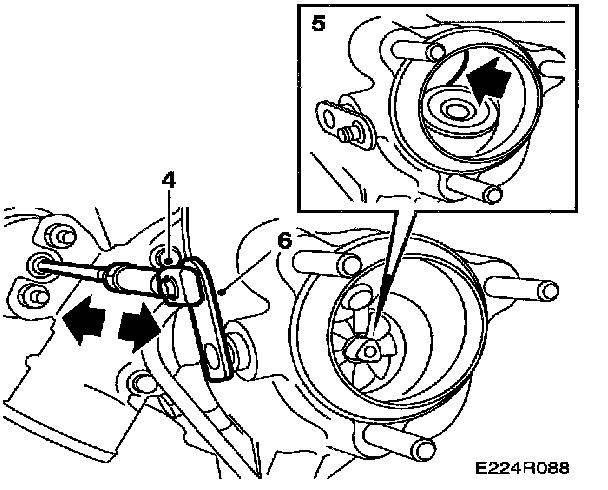 5
4
6
E224R088