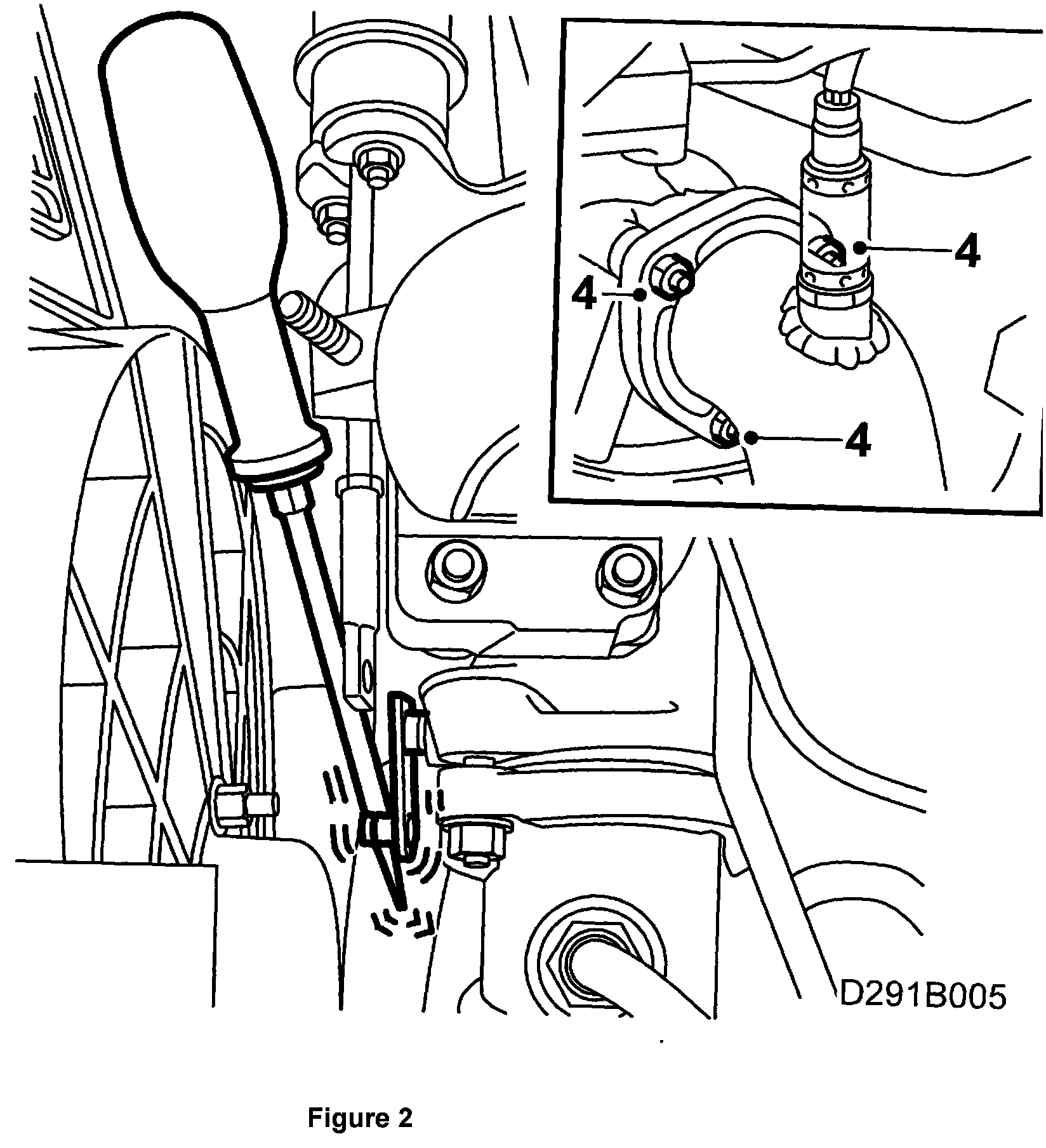 4

4

4

D291B005

Figure 2