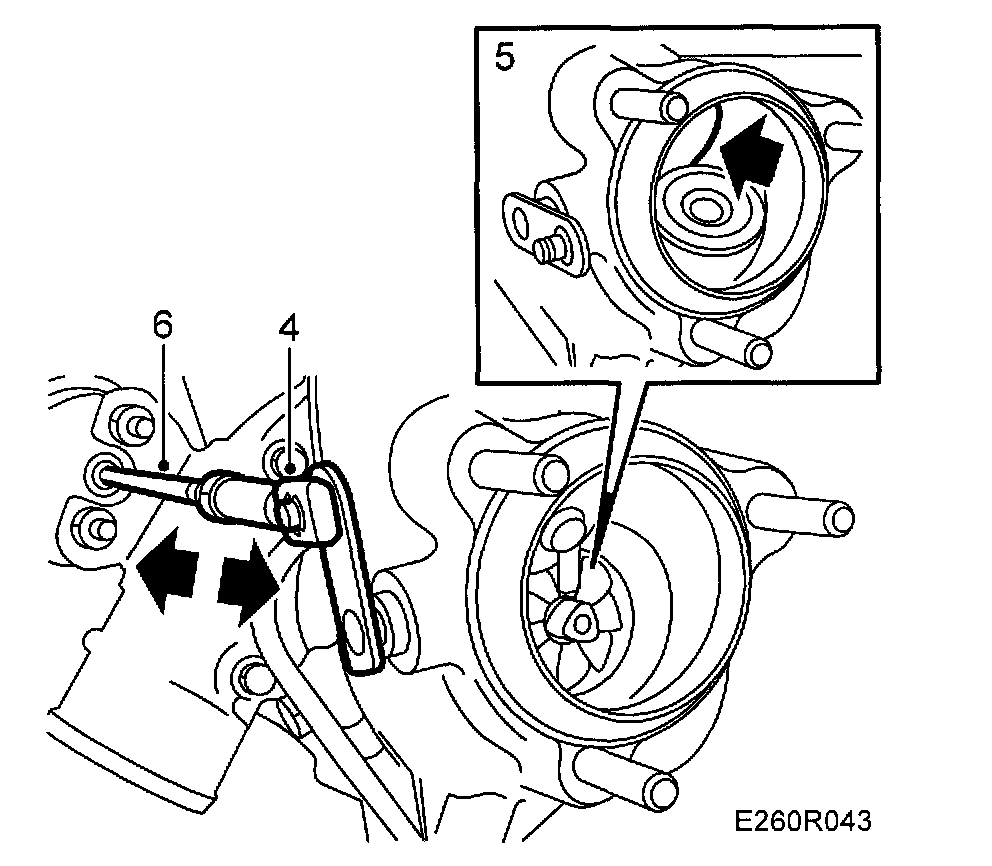 5
6
4
E260R043